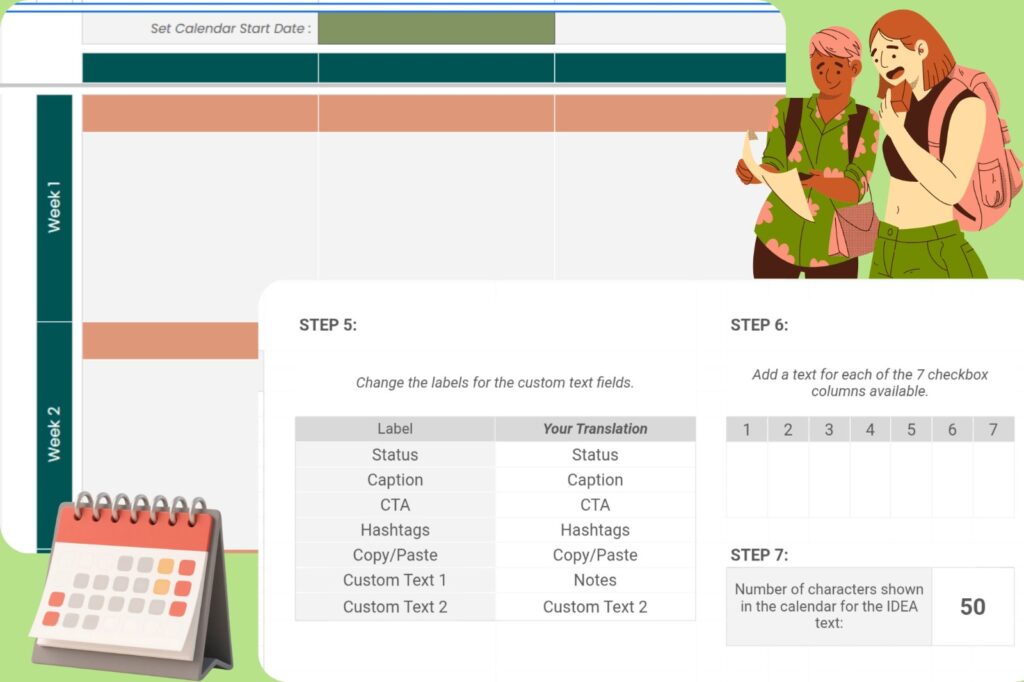 Set Calendar Start Date :

Week 1

Week 2

STEP 5:

Change the labels for the custom text fields.

| Label | Your Translation |
|---|---|
| Status | Status |
| Caption | Caption |
| CTA | CTA |
| Hashtags | Hashtags |
| Copy/Paste | Copy/Paste |
| Custom Text 1 | Notes |
| Custom Text 2 | Custom Text 2 |

STEP 6:

Add a text for each of the 7 checkbox columns available.

| 1 | 2 | 3 | 4 | 5 | 6 | 7 |
|---|---|---|---|---|---|---|
| | | | | | | |

STEP 7:

| Number of characters shown in the calendar for the IDEA text: | 50 |
|---|---|